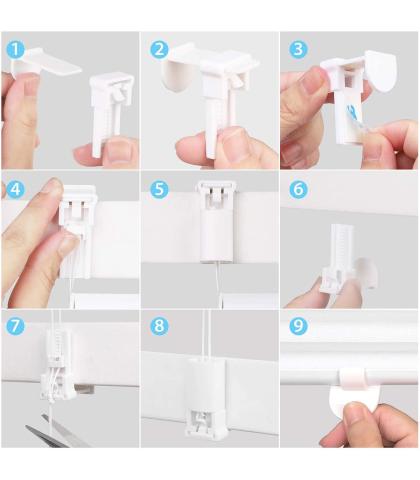 1

2

3

4

5

6

7

8

9